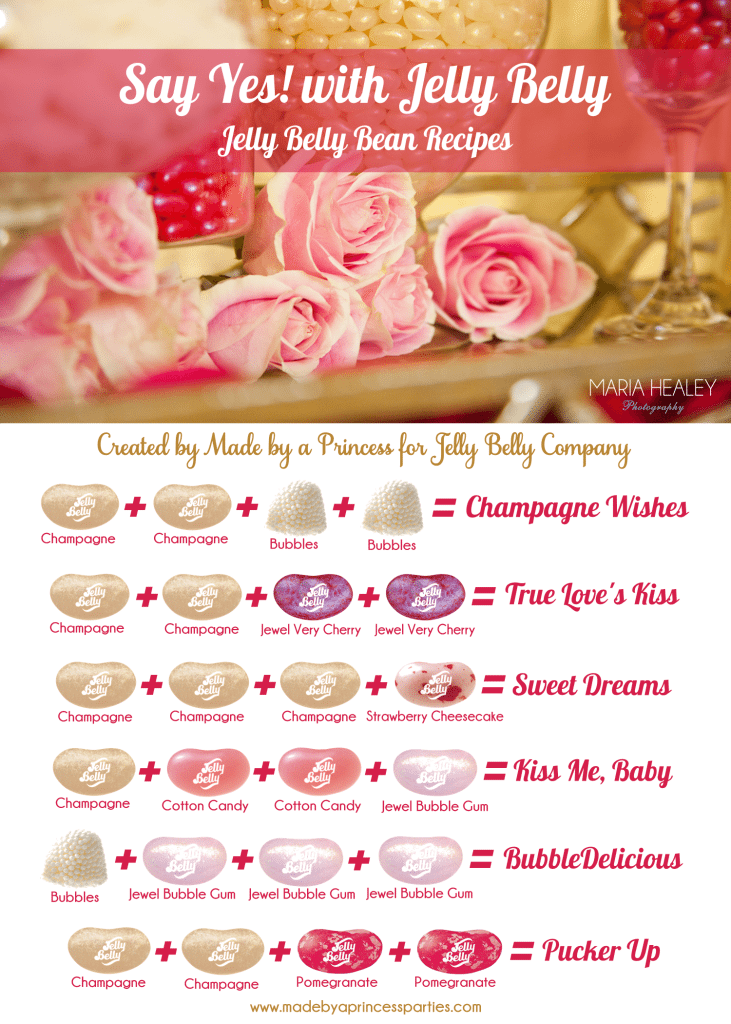 Say Yes! with Jelly Belly

Jelly Belly Bean Recipes

MARIA HEALEY
Photography

Created by Made by a Princess for Jelly Belly Company

Jelly Belly Champagne + Jelly Belly Champagne + Bubbles + Bubbles = Champagne Wishes

Jelly Belly Champagne + Jelly Belly Champagne + Jelly Belly Jewel Very Cherry + Jelly Belly Jewel Very Cherry = True Love's Kiss

Jelly Belly Champagne + Jelly Belly Champagne + Jelly Belly Champagne + Jelly Belly Strawberry Cheesecake = Sweet Dreams

Jelly Belly Champagne + Jelly Belly Cotton Candy + Jelly Belly Cotton Candy + Jelly Belly Jewel Bubble Gum = Kiss Me, Baby

Bubbles + Jelly Belly Jewel Bubble Gum + Jelly Belly Jewel Bubble Gum + Jelly Belly Jewel Bubble Gum = BubbleDelicious

Jelly Belly Champagne + Jelly Belly Champagne + Jelly Belly Pomegranate + Jelly Belly Pomegranate = Pucker Up

www.madebyaprincessparties.com