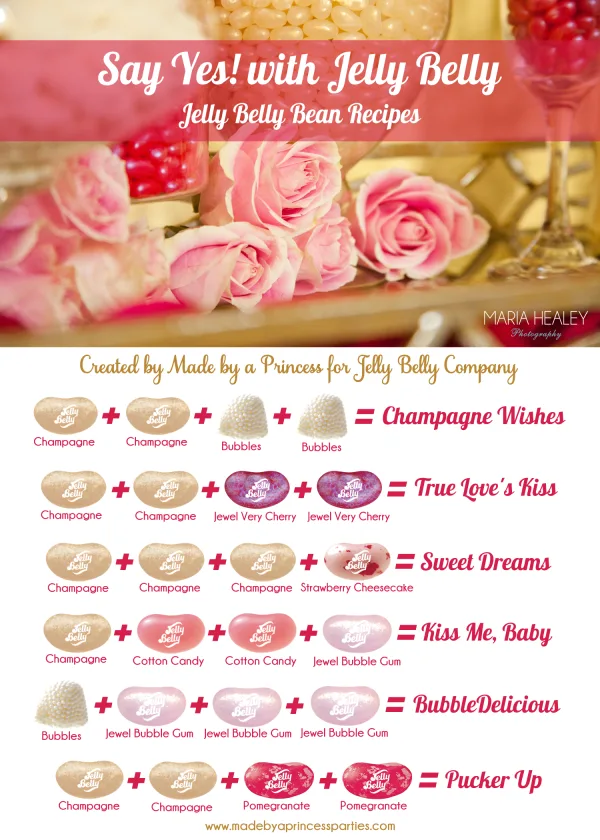 Say Yes! with Jelly Belly

Jelly Belly Bean Recipes

MARIA HEALEY Photography

Created by Made by a Princess for Jelly Belly Company

Jelly Belly Champagne + Jelly Belly Champagne + Bubbles + Bubbles = Champagne Wishes

Jelly Belly Champagne + Jelly Belly Champagne + Jelly Belly Jewel Very Cherry + Jelly Belly Jewel Very Cherry = True Love's Kiss

Jelly Belly Champagne + Jelly Belly Champagne + Jelly Belly Champagne + Jelly Belly Strawberry Cheesecake = Sweet Dreams

Jelly Belly Champagne + Jelly Belly Cotton Candy + Jelly Belly Cotton Candy + Jelly Belly Jewel Bubble Gum = Kiss Me, Baby

Bubbles + Jelly Belly Jewel Bubble Gum + Jelly Belly Jewel Bubble Gum + Jelly Belly Jewel Bubble Gum = BubbleDelicious

Jelly Belly Champagne + Jelly Belly Champagne + Jelly Belly Pomegranate + Jelly Belly Pomegranate = Pucker Up

www.madebyaprincessparties.com